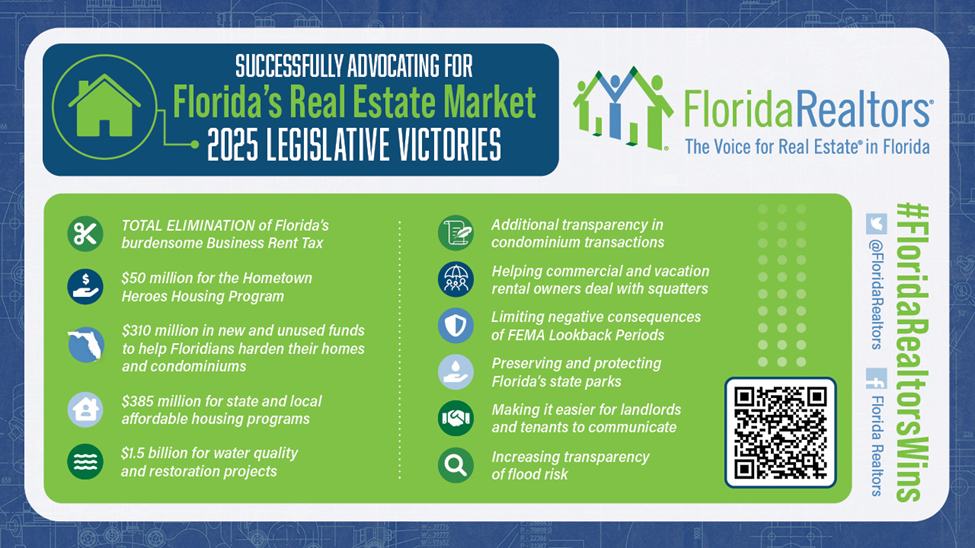 SUCCESSFULLY ADVOCATING FOR
Florida's Real Estate Market
2025 LEGISLATIVE VICTORIES

FloridaRealtors®
The Voice for Real Estate® in Florida

TOTAL ELIMINATION of Florida's burdensome Business Rent Tax

$50 million for the Hometown Heroes Housing Program

$310 million in new and unused funds to help Floridians harden their homes and condominiums

$385 million for state and local affordable housing programs

$1.5 billion for water quality and restoration projects

Additional transparency in condominium transactions

Helping commercial and vacation rental owners deal with squatters

Limiting negative consequences of FEMA Lookback Periods

Preserving and protecting Florida's state parks

Making it easier for landlords and tenants to communicate

Increasing transparency of flood risk

#FloridaRealtorsWins
@FloridaRealtors
Florida Realtors